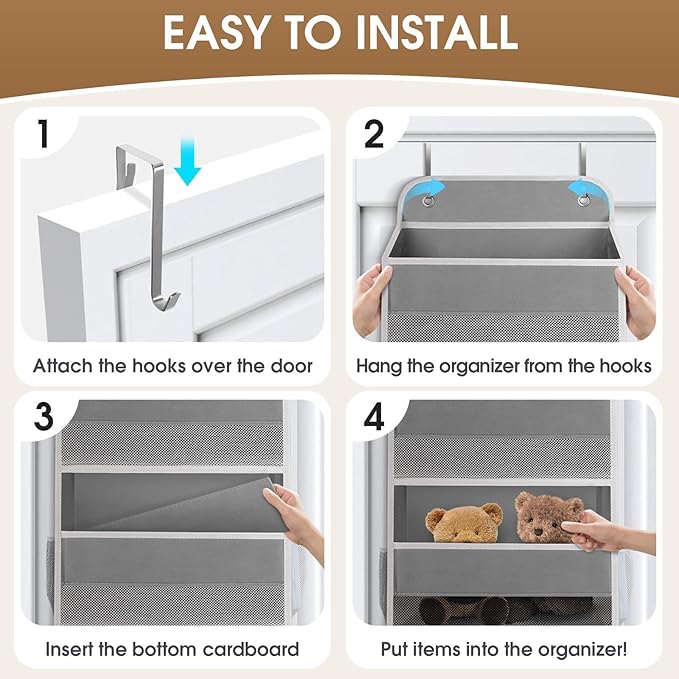 EASY TO INSTALL

1

Attach the hooks over the door

2

Hang the organizer from the hooks

3

Insert the bottom cardboard

4

Put items into the organizer!